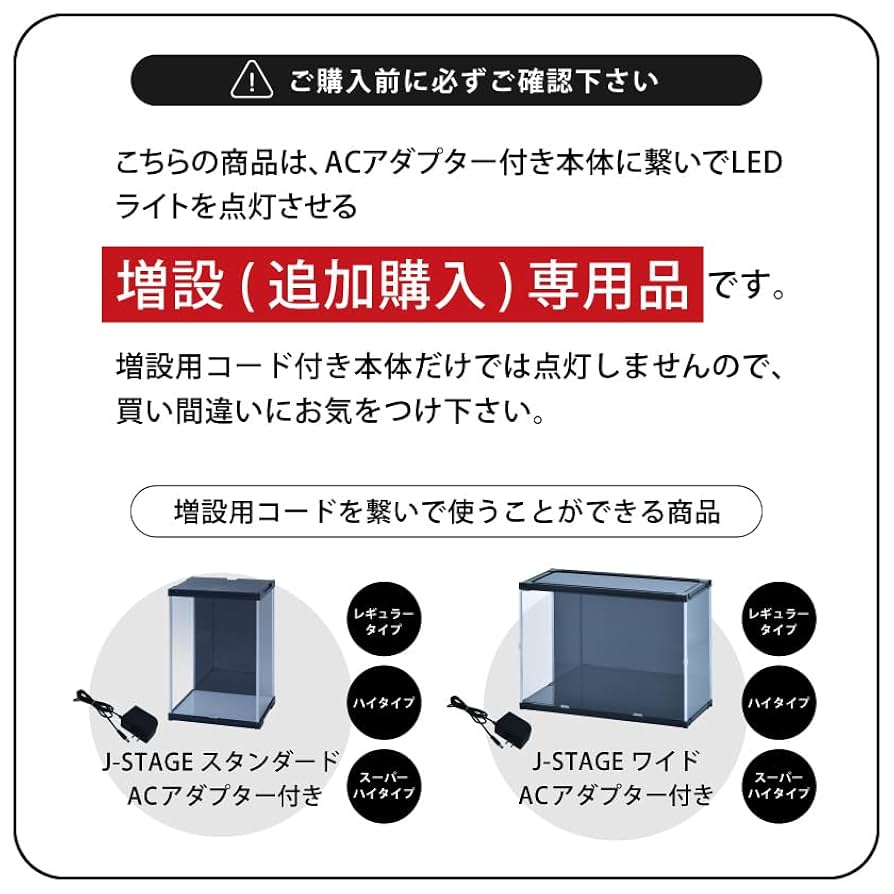 ご購入前に必ずご確認下さい

こちらの商品は、ACアダプター付き本体に繋いでLEDライトを点灯させる

増設（追加購入）専用品です。

増設用コード付き本体だけでは点灯しませんので、買い間違いにお気をつけ下さい。

増設用コードを繋いで使うことができる商品

J-STAGE スタンダード
ACアダプター付き

レギュラータイプ

ハイタイプ

スーパーハイタイプ

J-STAGE ワイド
ACアダプター付き

レギュラータイプ

ハイタイプ

スーパーハイタイプ